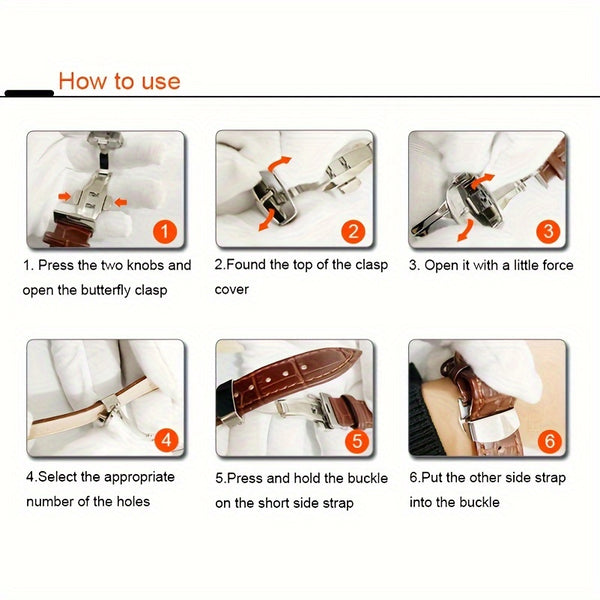 How to use

1

1. Press the two knobs and open the butterfly clasp

2

2.Found the top of the clasp cover

3

3. Open it with a little force

4

4.Select the appropriate number of the holes

5

5.Press and hold the buckle on the short side strap

6

6.Put the other side strap into the buckle